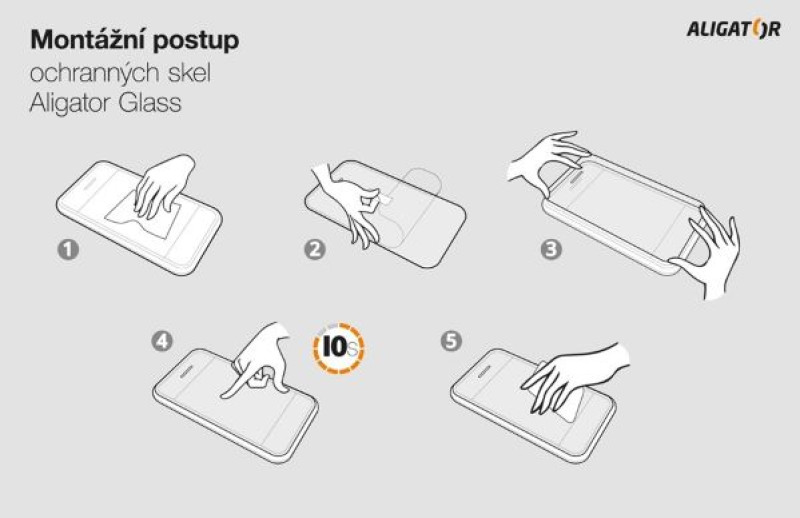 Montážní postup
ochranných skel
Aligator Glass

ALIGATOR

1

2

3

4

10s

5