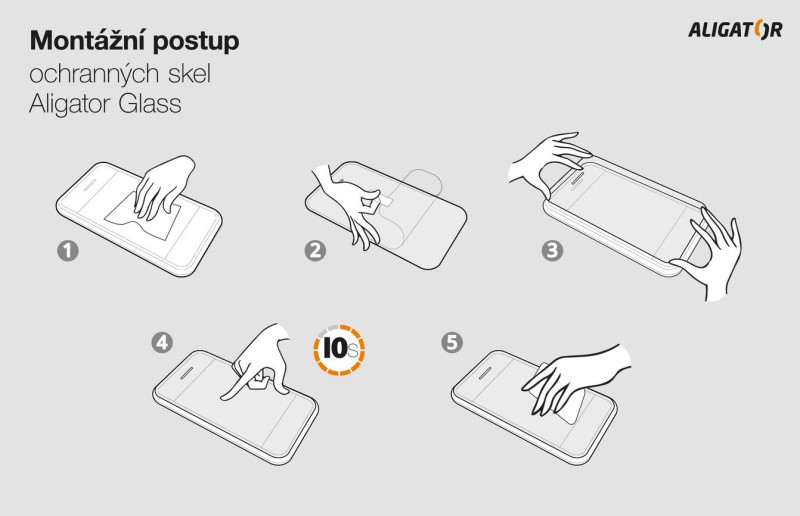 Montážní postup
ochranných skel
Aligator Glass

ALIGATOR

1

2

3

4

10s

5