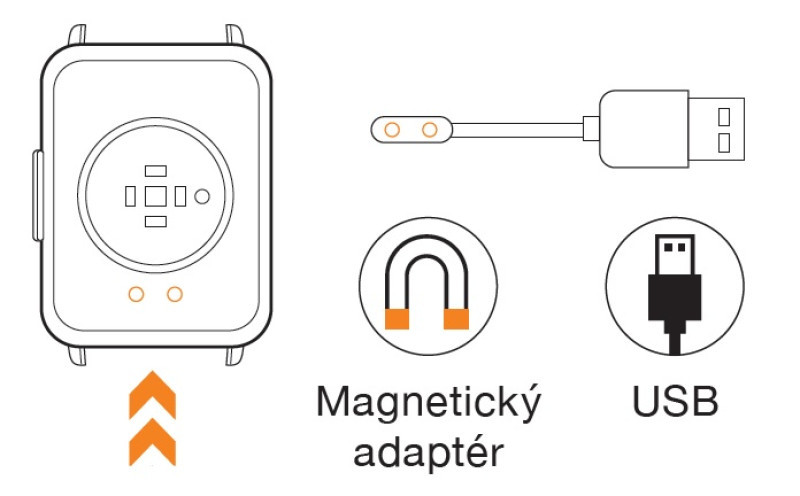 Magnetický adaptér

USB